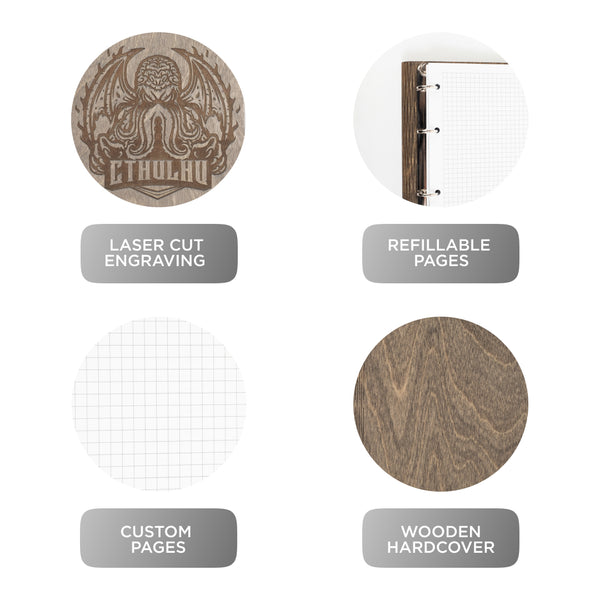 CTHULHU

LASER CUT ENGRAVING

REFILLABLE PAGES

CUSTOM PAGES

WOODEN HARDCOVER