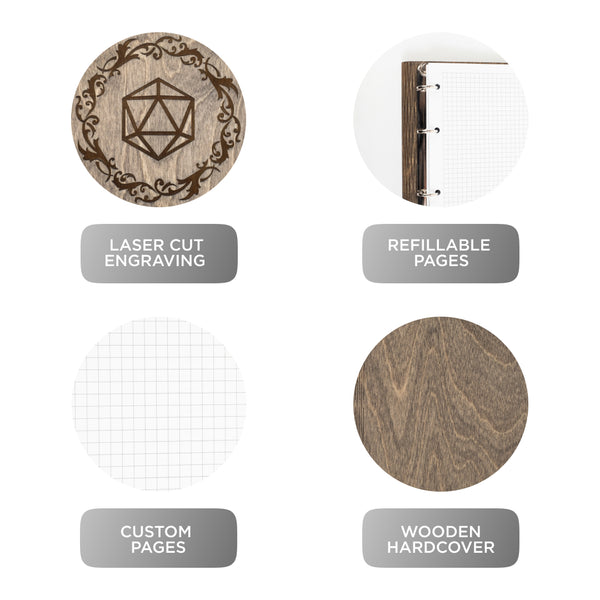 LASER CUT ENGRAVING

REFILLABLE PAGES

CUSTOM PAGES

WOODEN HARDCOVER